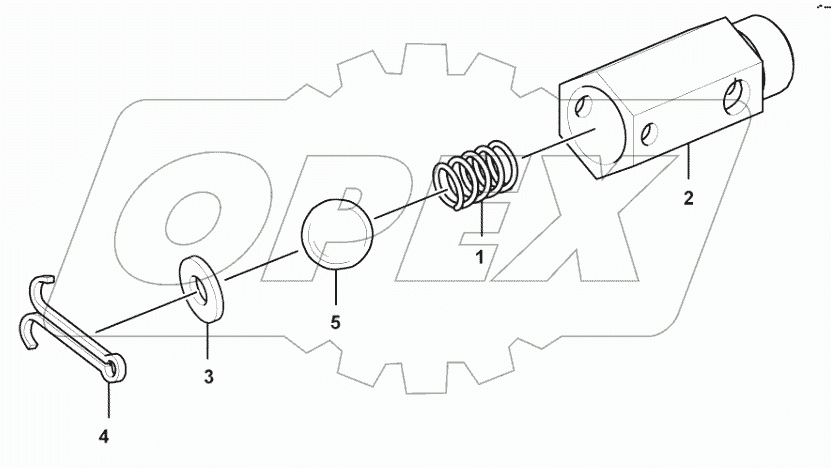 OPEX

2

1

5

3

4