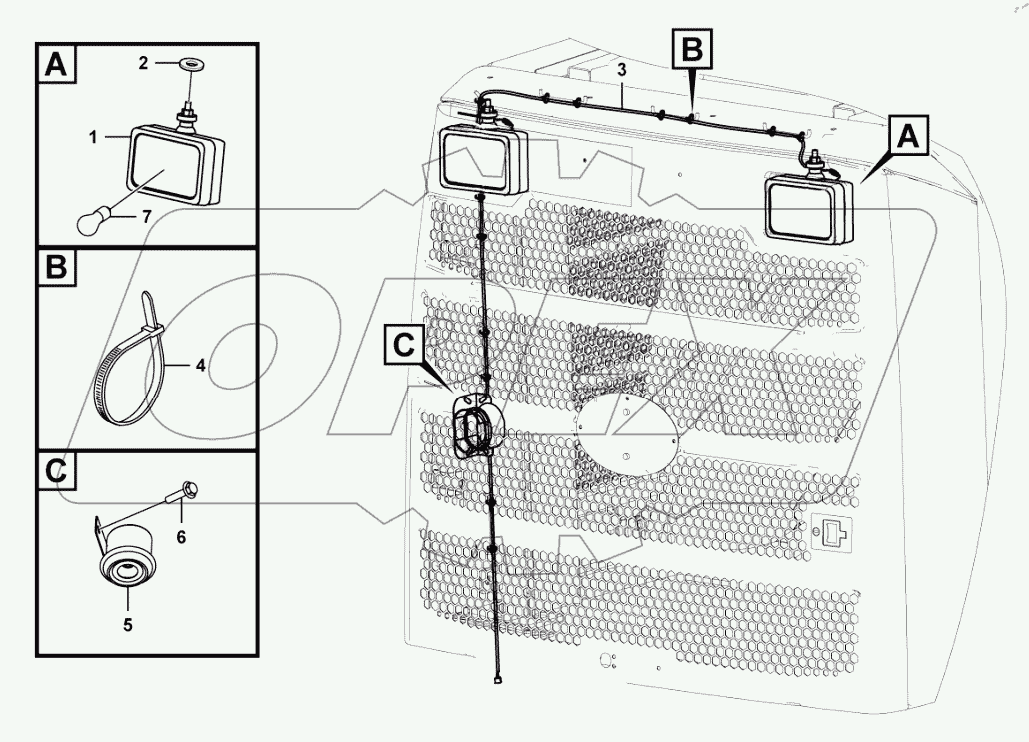 A
2
1
7
B
4
C
6
5
B
3
A
C