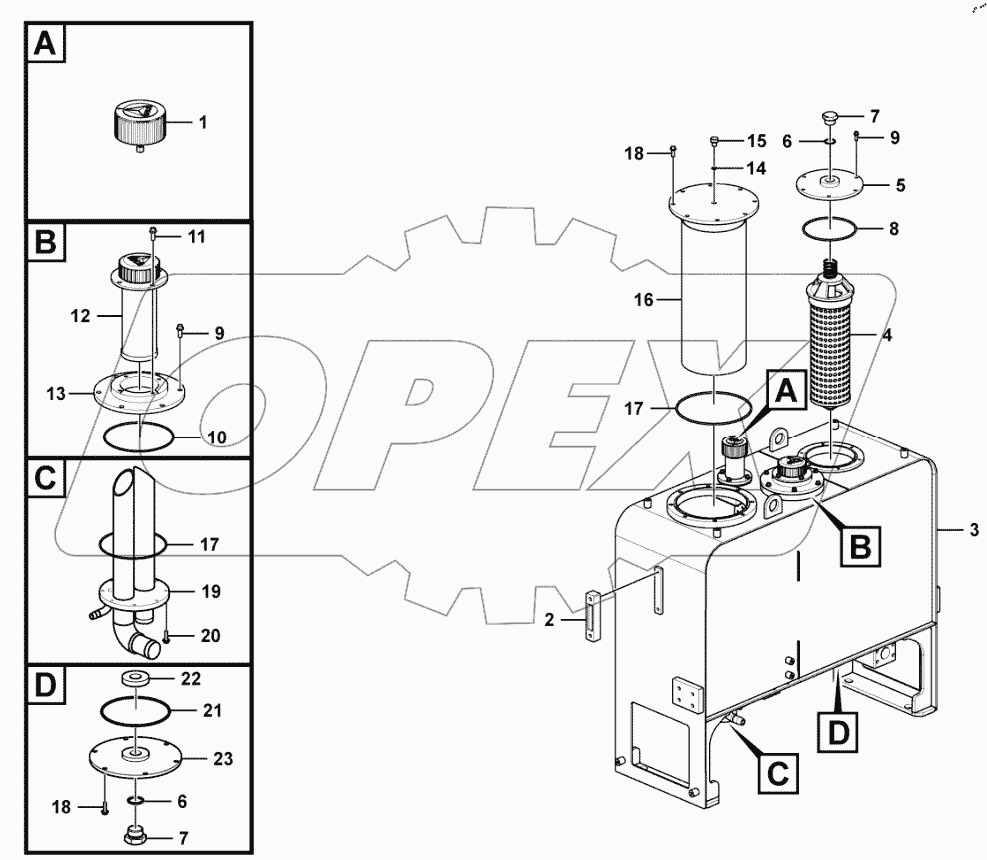 A
1

B
11
12
9
13
10

C
17
19
20

D
22
21
23
18
6
7

OPEX

18
15
14
16
17
A
7
6
9
5
8
4
B
3
2
D
C