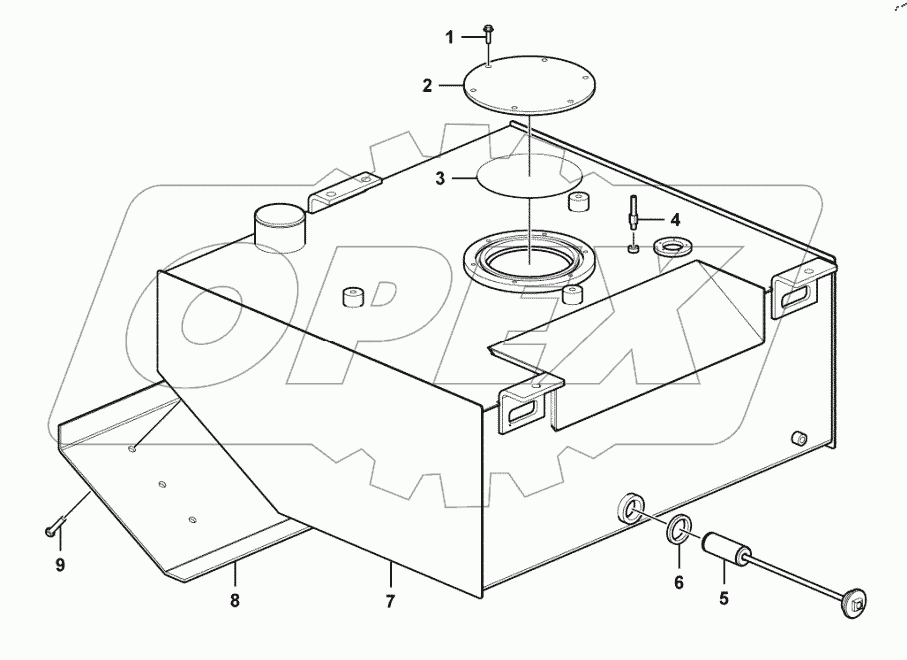 1
2
3
4
OPEX
9
8
7
6
5