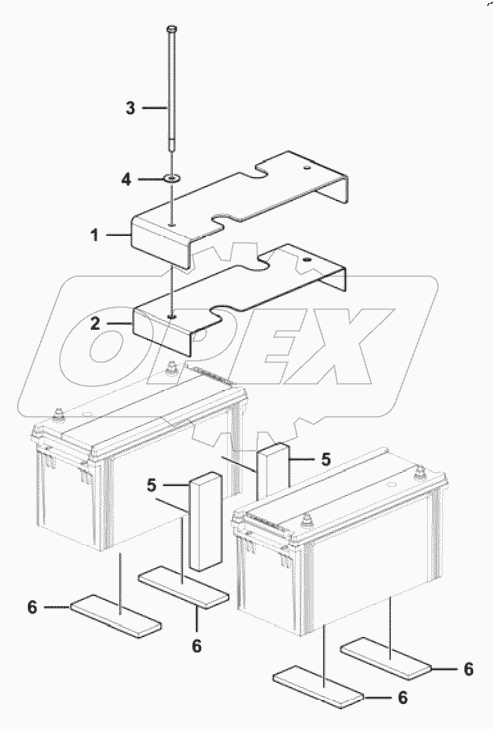 3

4

1

2

OPEX

5

5

6

6

6

6