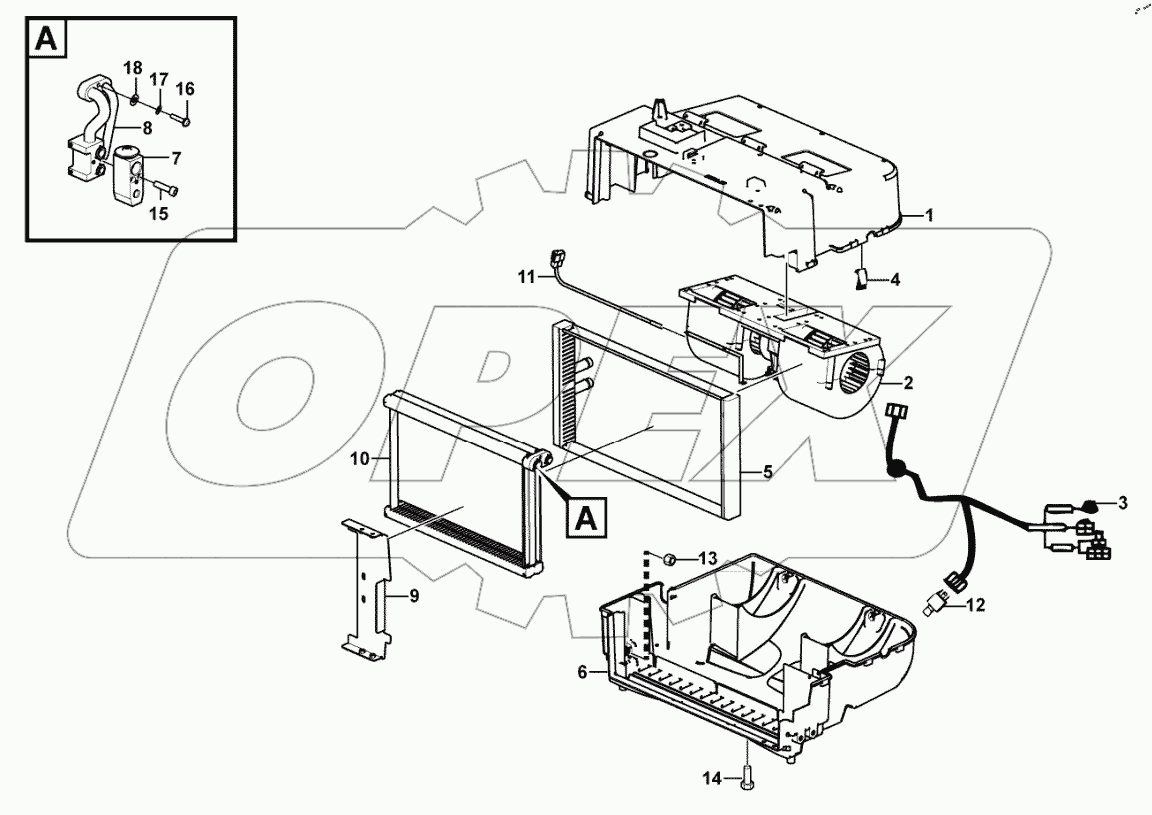 A
18
17
16
8
7
15
1
11
4
2
10
5
A
3
13
9
12
6
14
OPEX