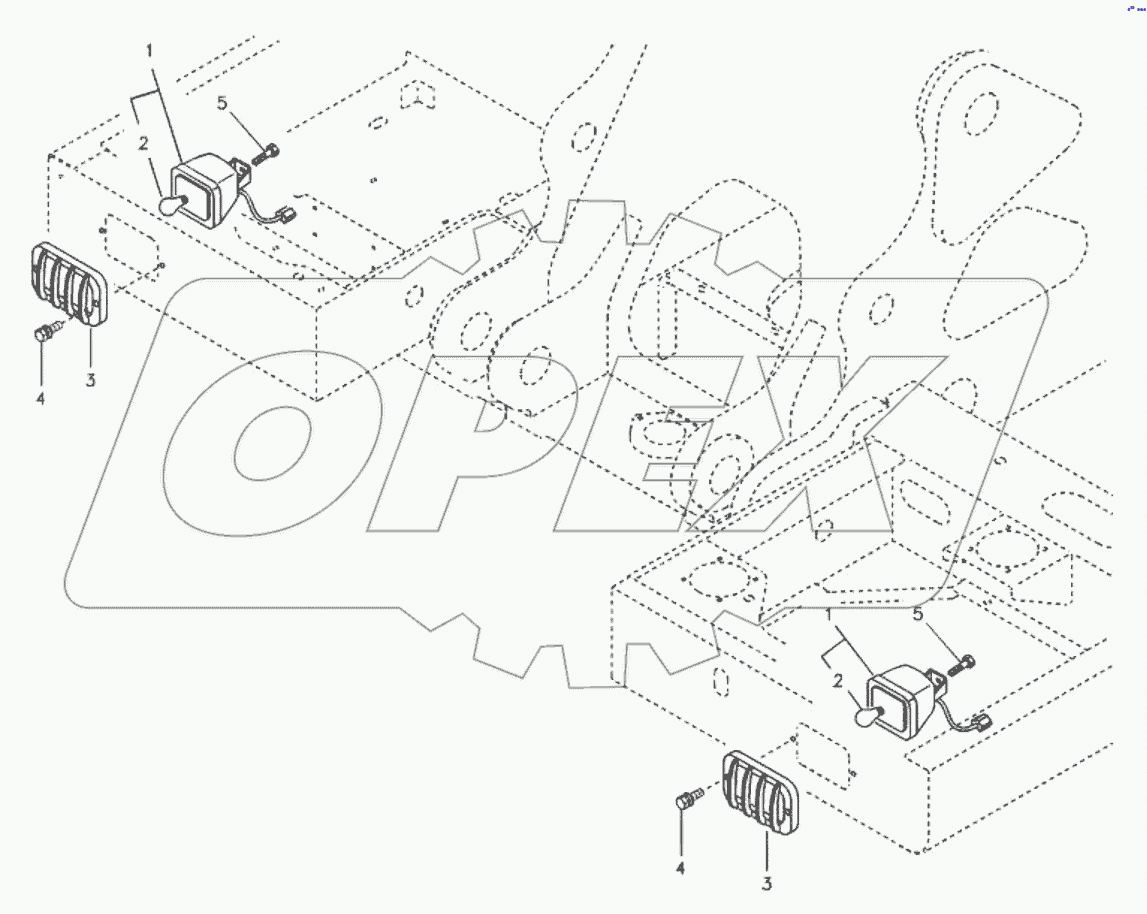 1
5
2
4
3
OPEX
1
5
2
4
3