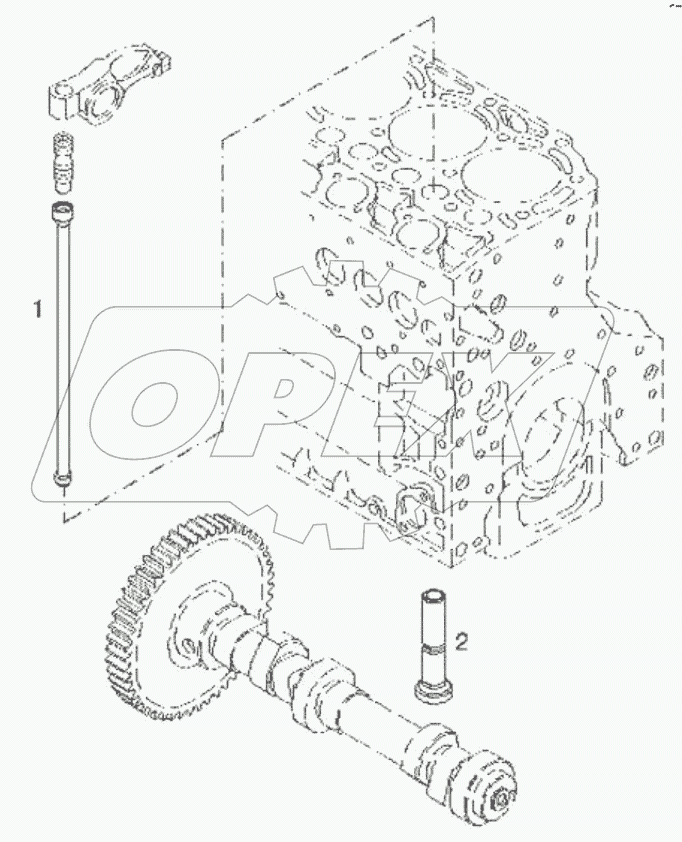 1
OPEX
2