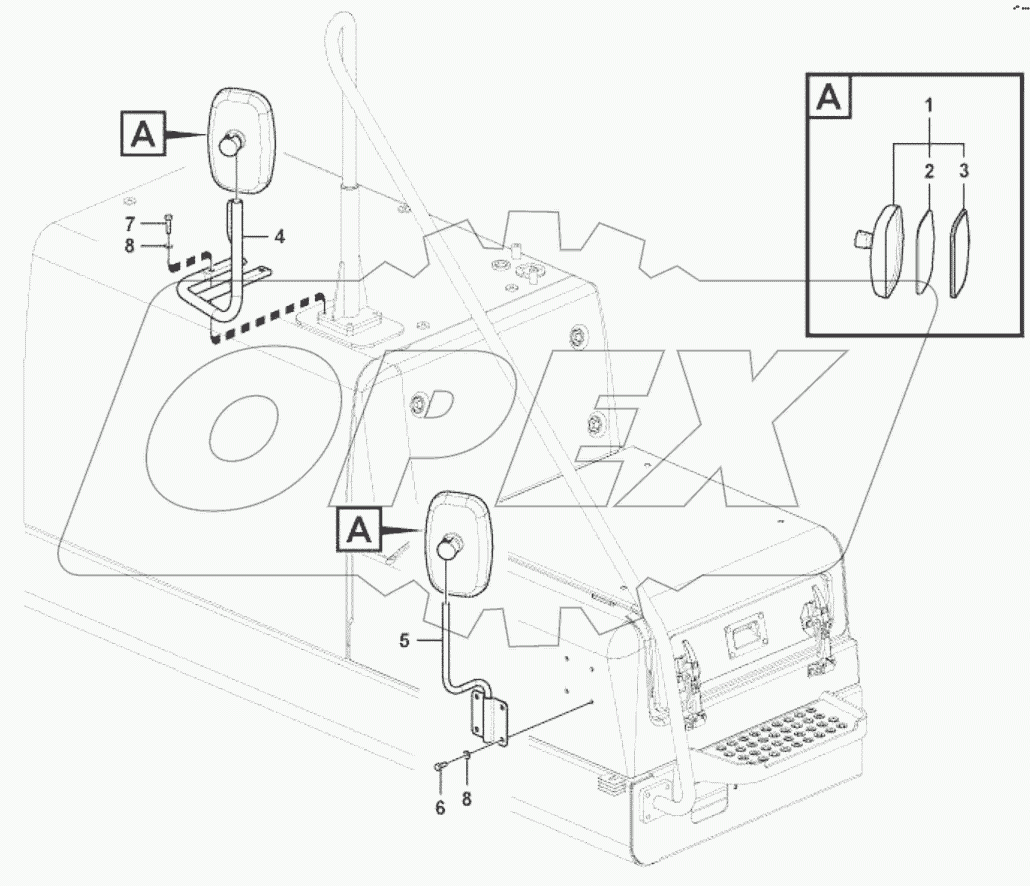 A
7
8
4
A
1
2
3
OPEX
A
5
6
8