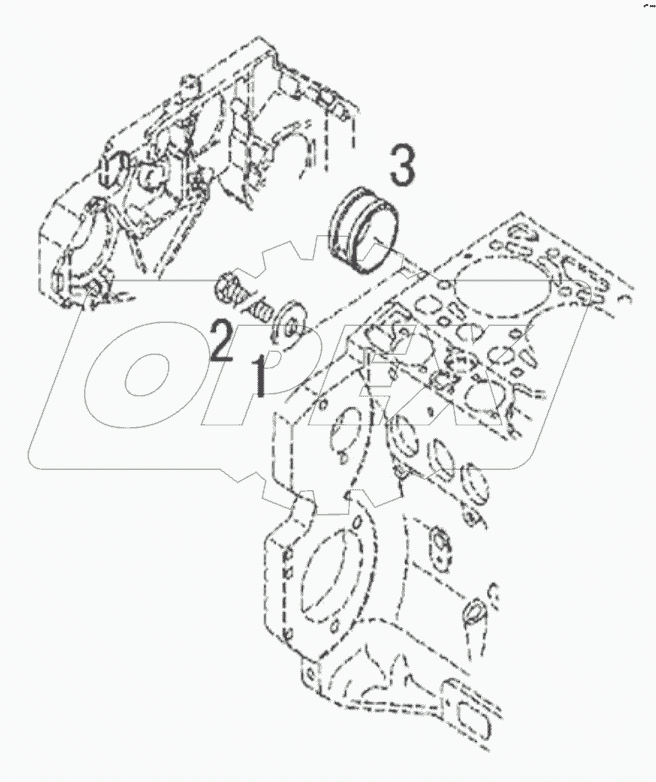 3
2
1
OPEX