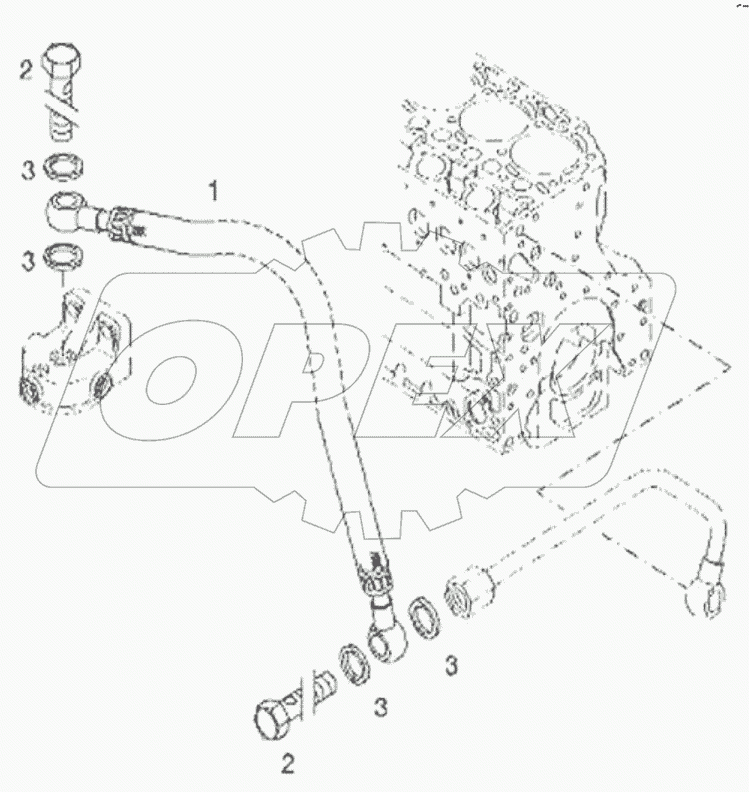 2

3

1

3

OPEX

3

3

2