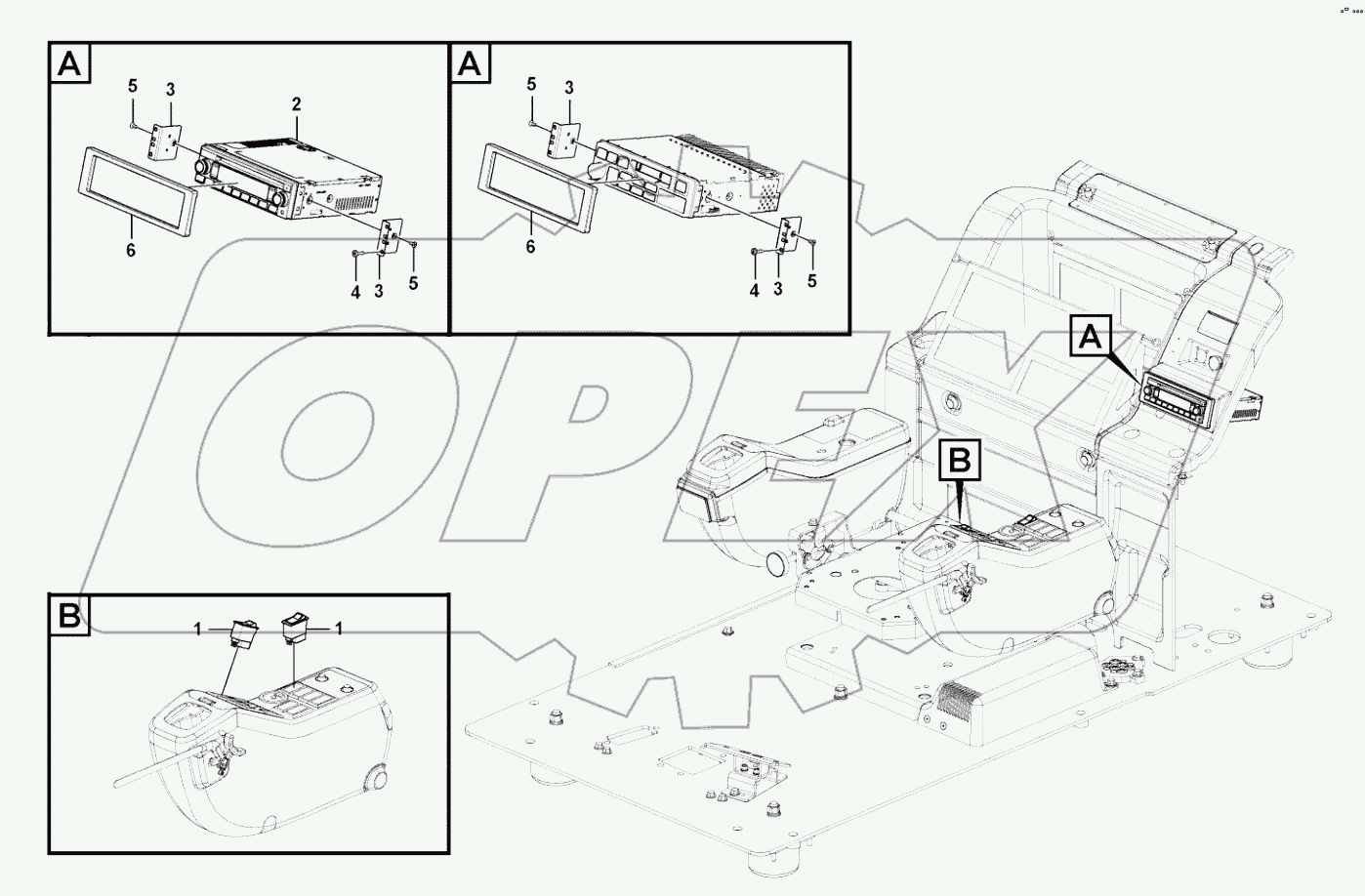 A
5
3
2
6
4
3
5

A
5
3
6
4
3
5

A

B

B
1
1

OPEX