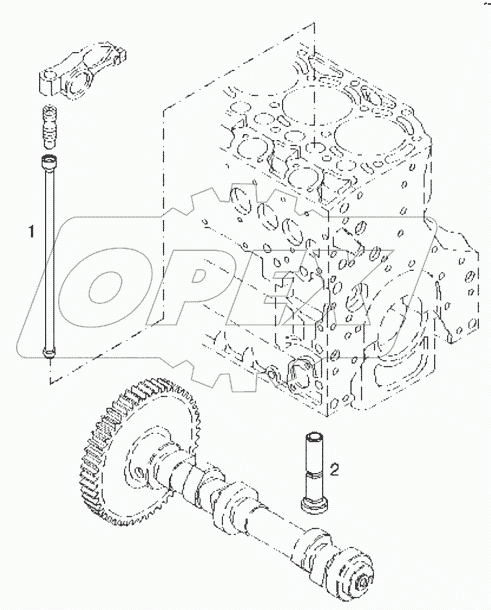 1

OPEX

2