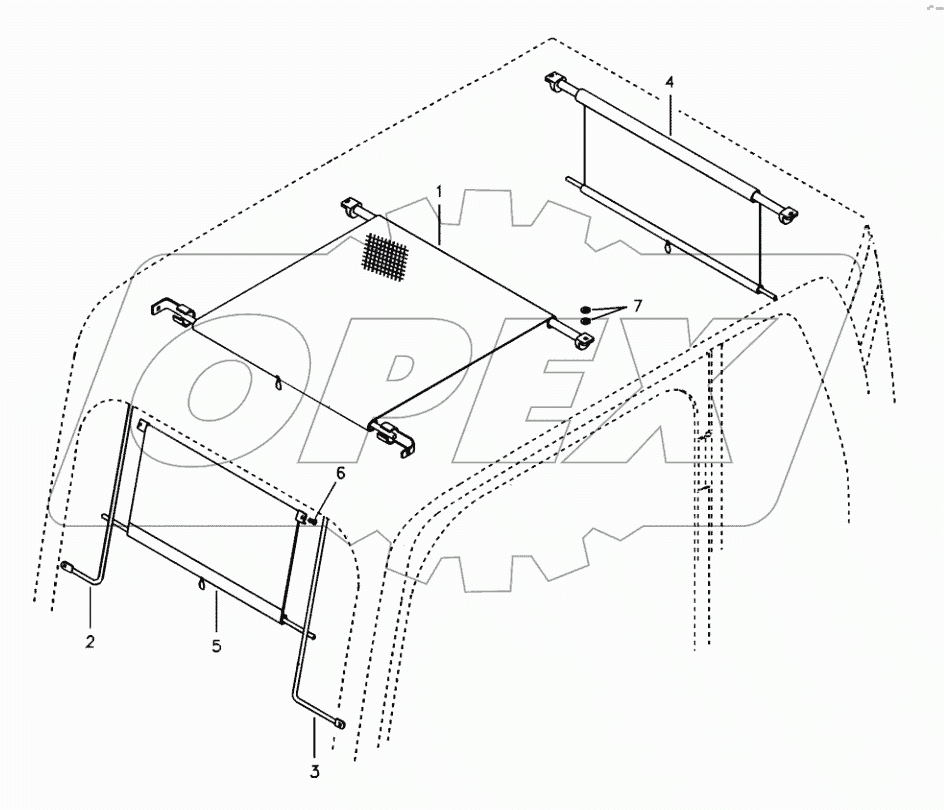 4
1
7
OPEX
6
2
5
3