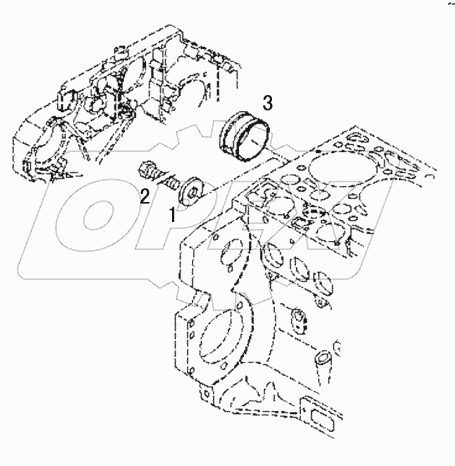 3
2
1
OPEX