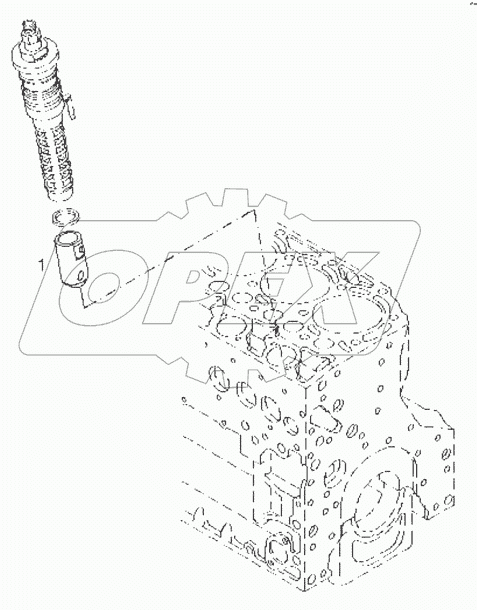 1

OPEX