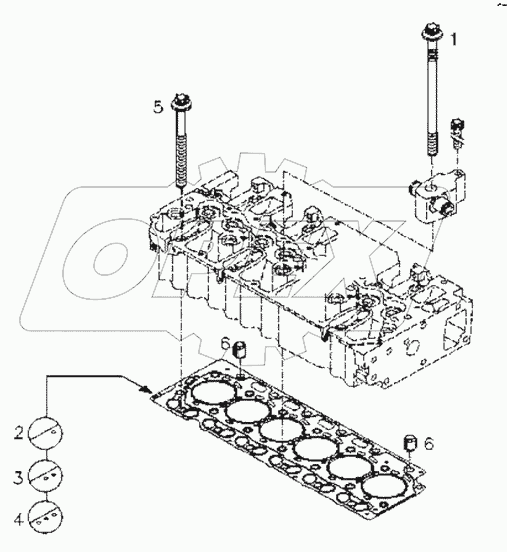 1
5
6
2
3
4
6