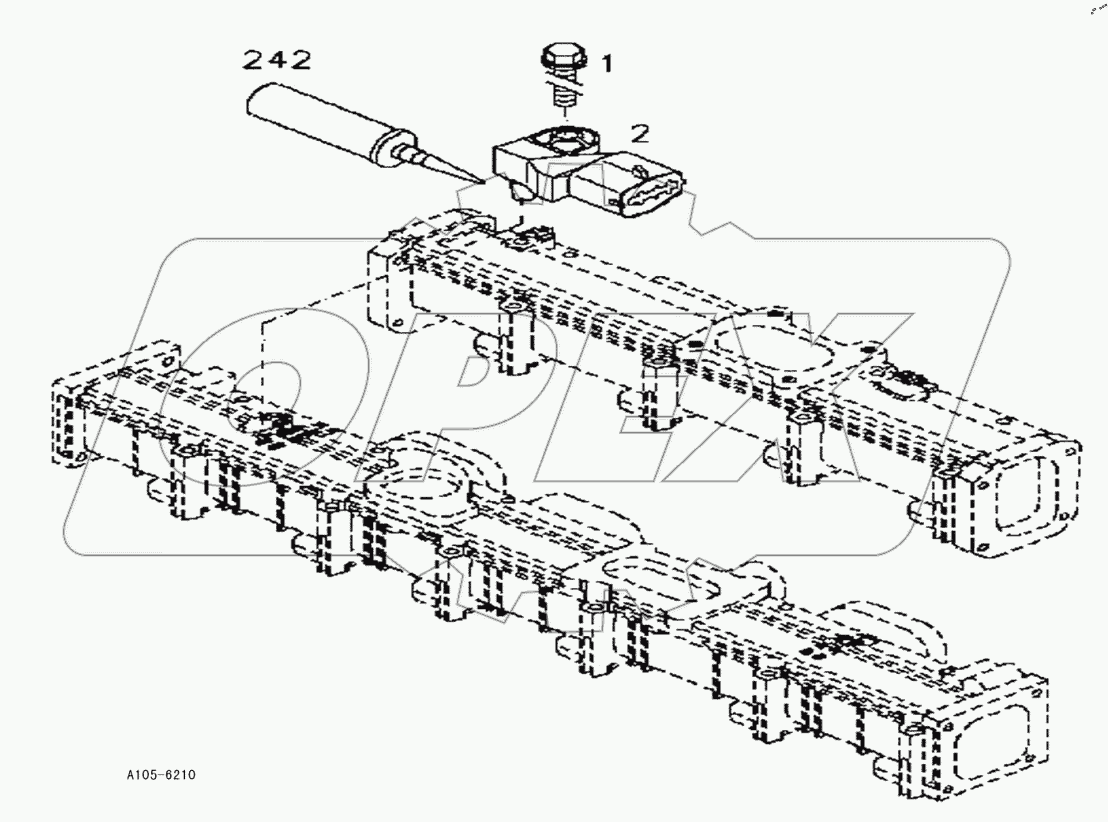 242
1
2
OPEX
A105-6210