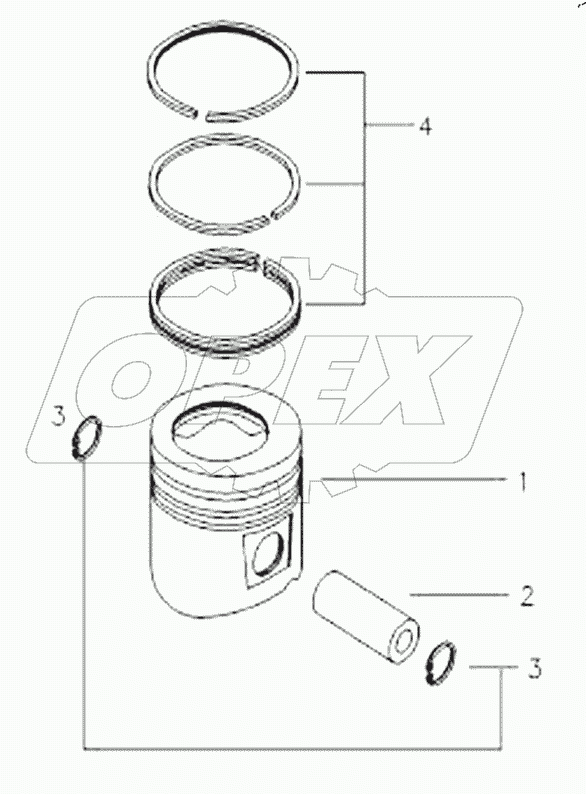 4
OPEX
3
1
2
3