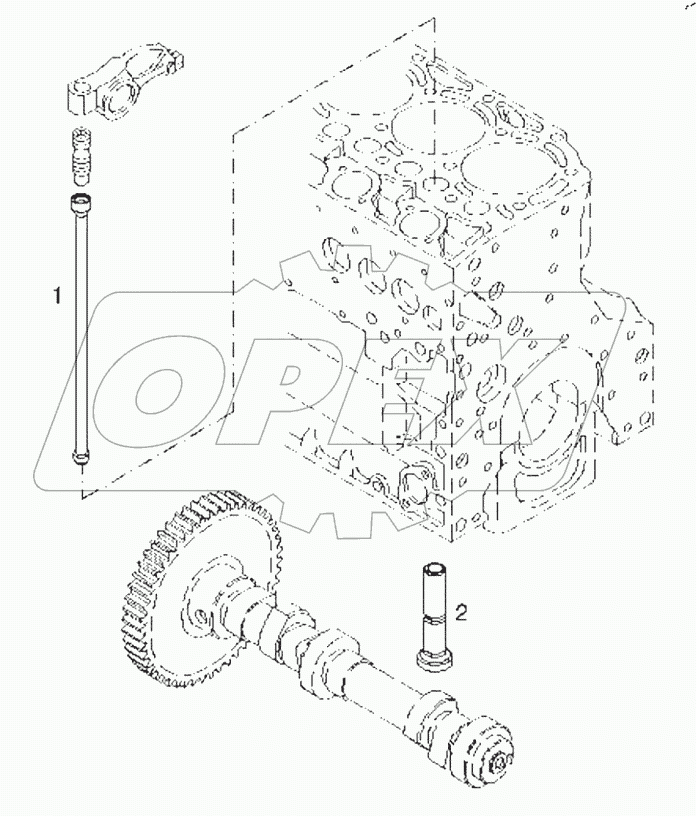 1

OPEX

2