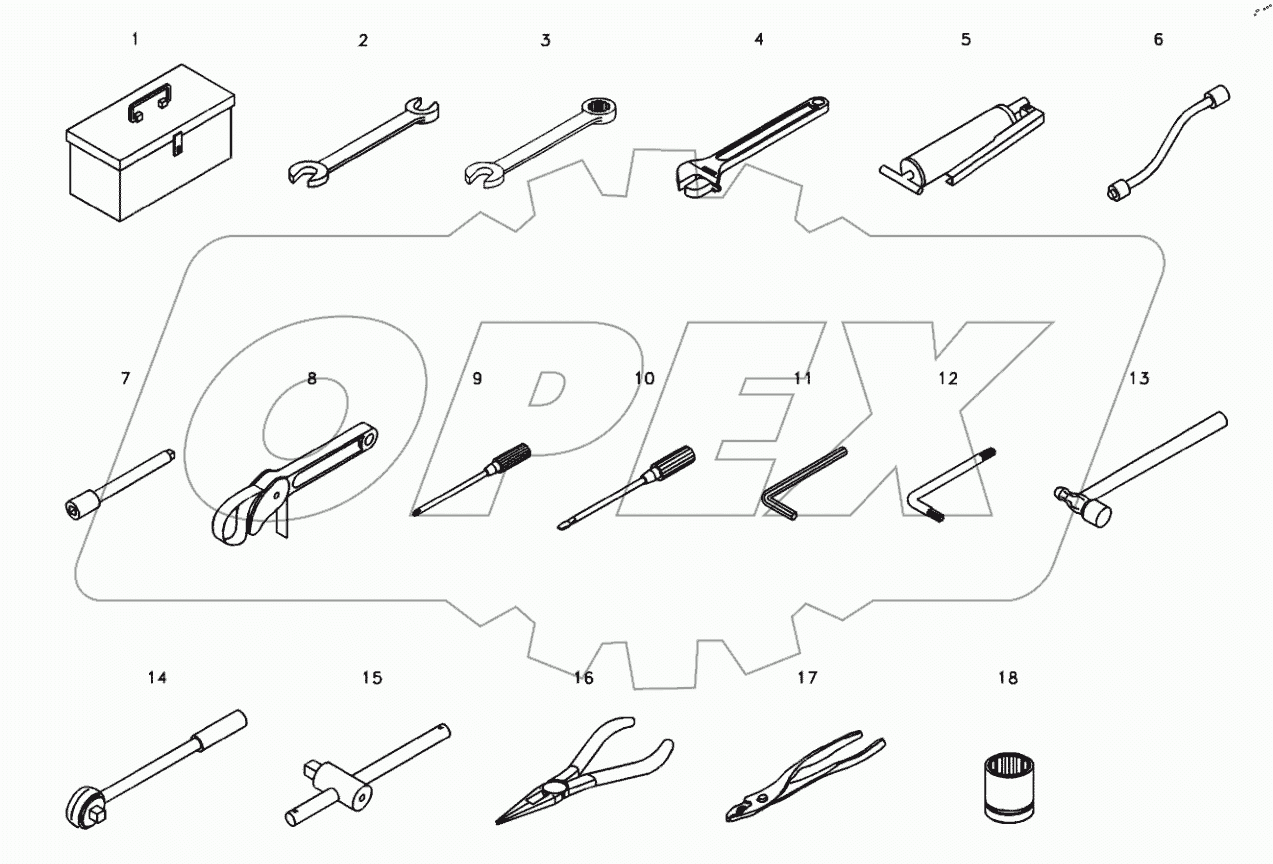 1
2
3
4
5
6

OPEX

7
8
9
10
11
12
13

14
15
16
17
18