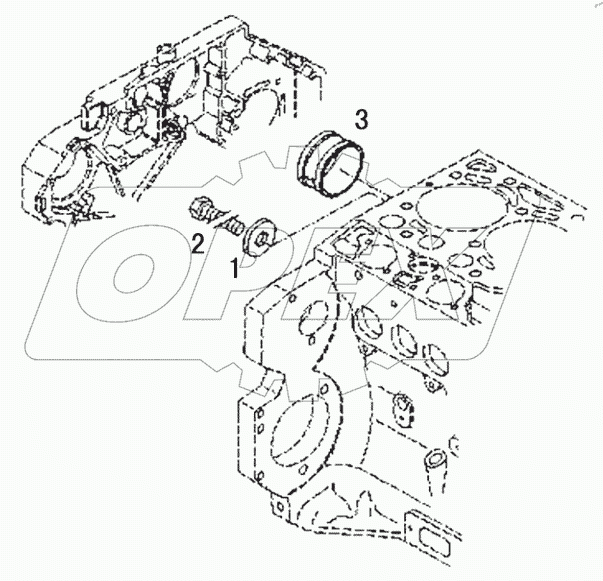 3

2

1

OPEX