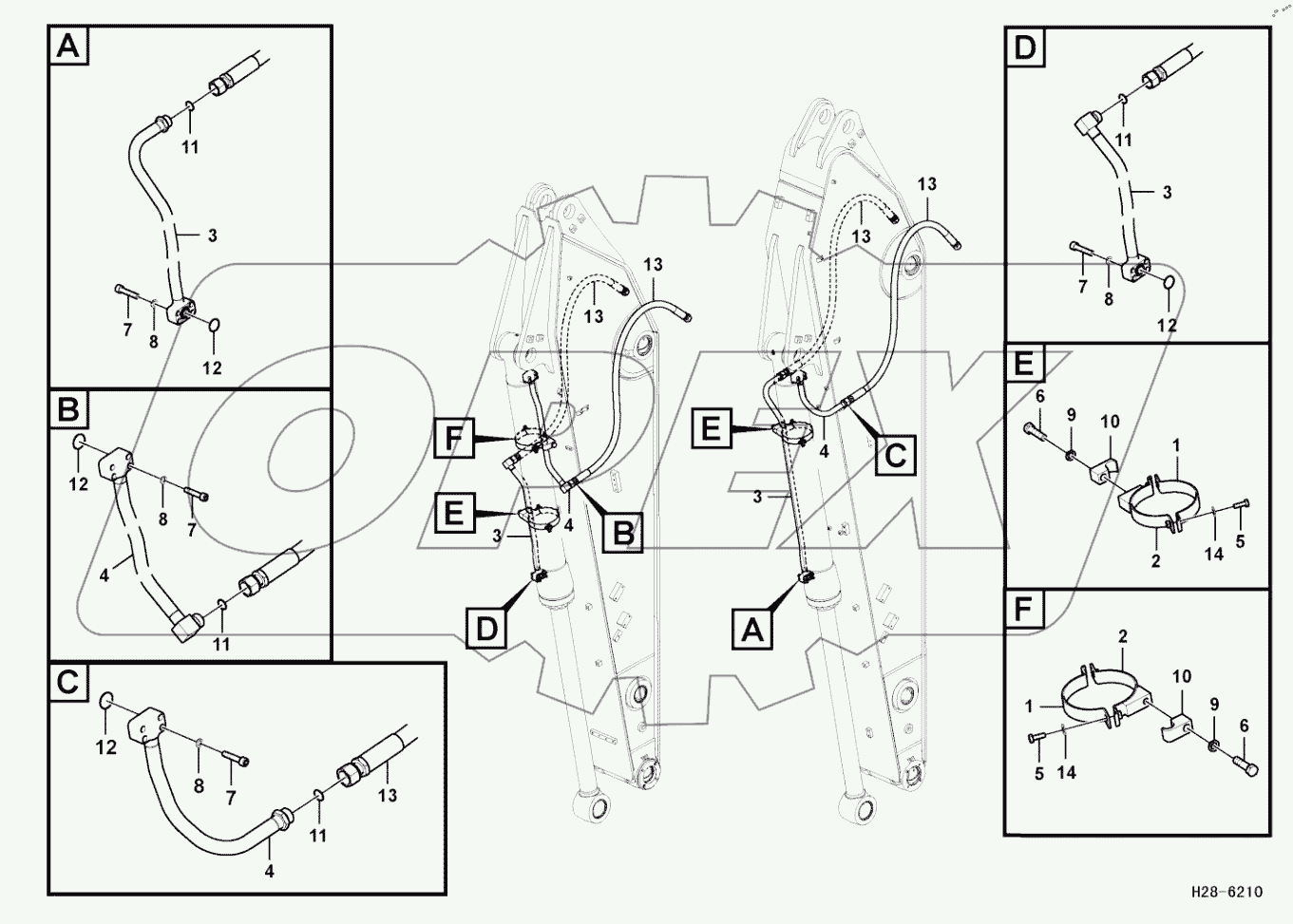 A
11
3
7
8
12

B
12
8
7
4
11

C
12
8
7
13
11
4

13
13
F
E
3
4
B
D

13
13
E
4
C
3
A

D
11
3
7
8
12

E
6
9
10
1
2
14
5

F
2
10
1
9
6
5
14

H28-6210