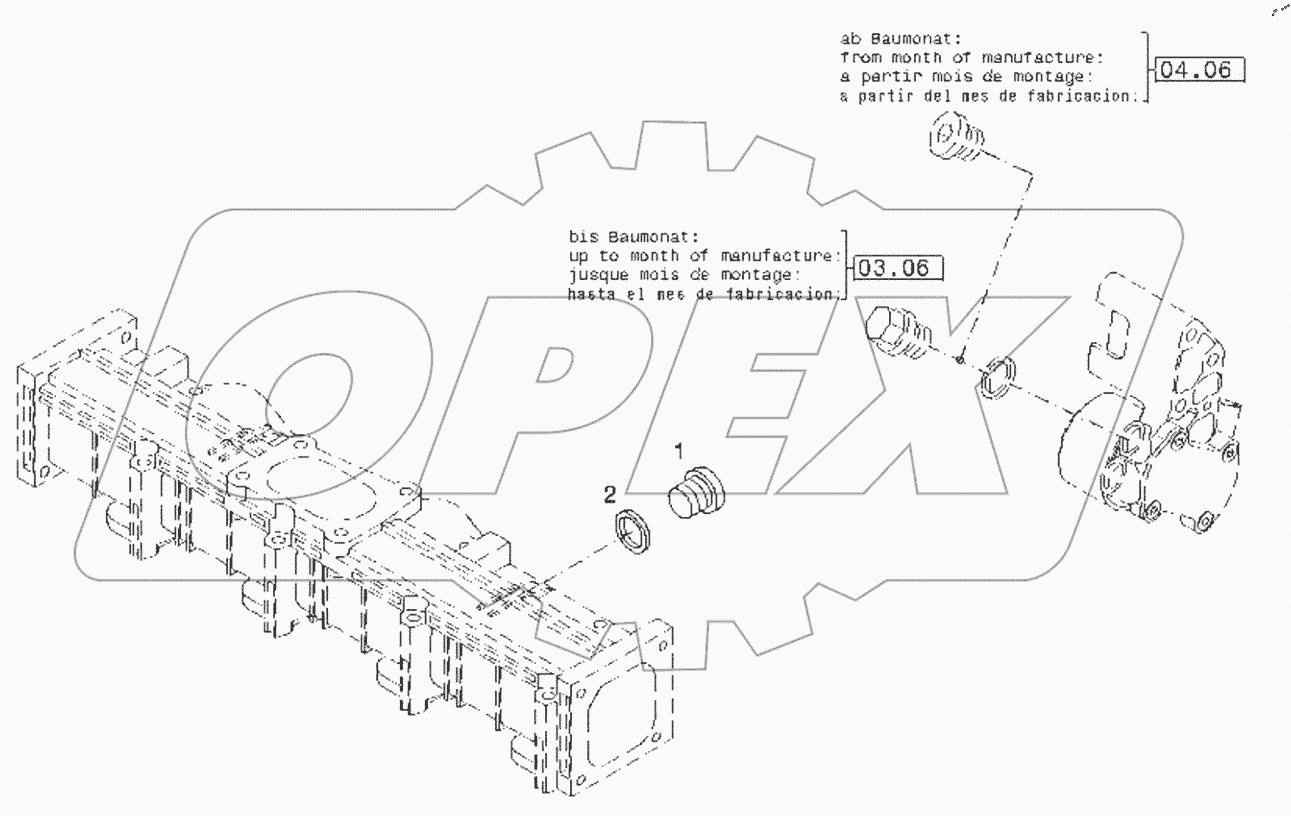 ab Baumonat:
from month of manufacture:
a partir mois de montage:
a partir del mes de fabricacion:

04.06

bis Baumonat:
up to month of manufacture:
jusque mois de montage:
hasta el mes de fabricacion:

03.06

OPEX

1

2