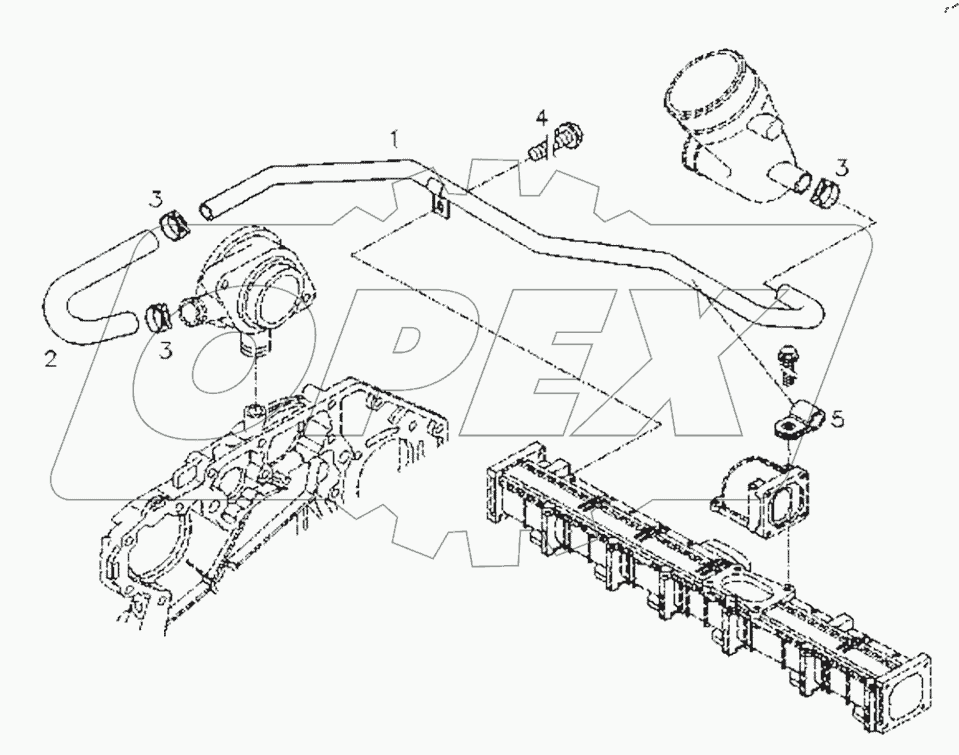 1
4
3
3
2
3
5
OPEX