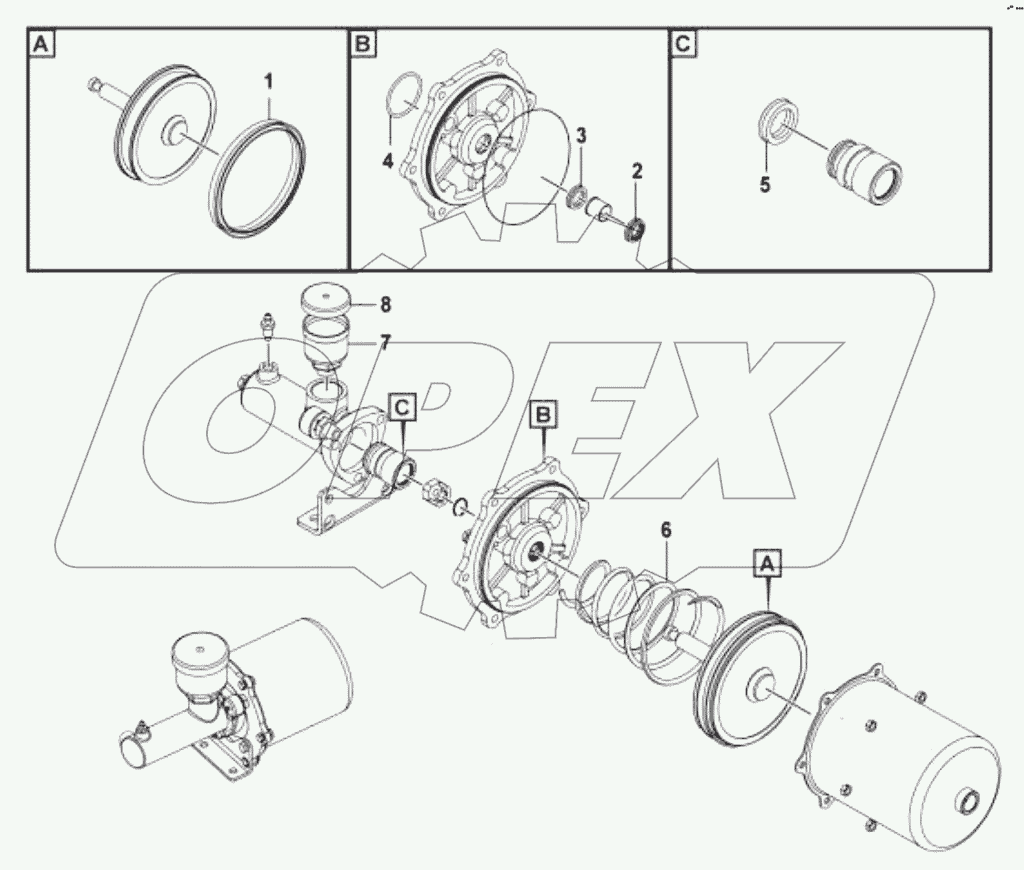 A
1
B
4
3
2
C
5
8
7
C
B
6
A
OPEX