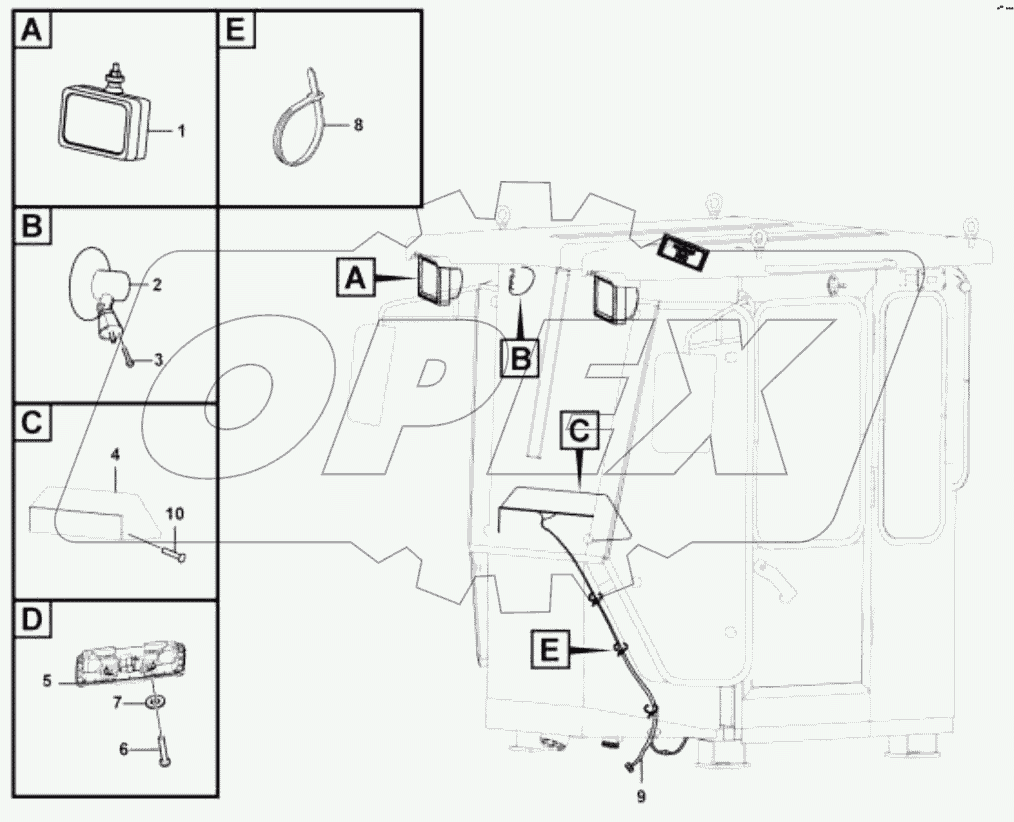 A
1
E
8
B
2
3
C
4
10
D
5
7
6
A
B
C
E
9
OPEX