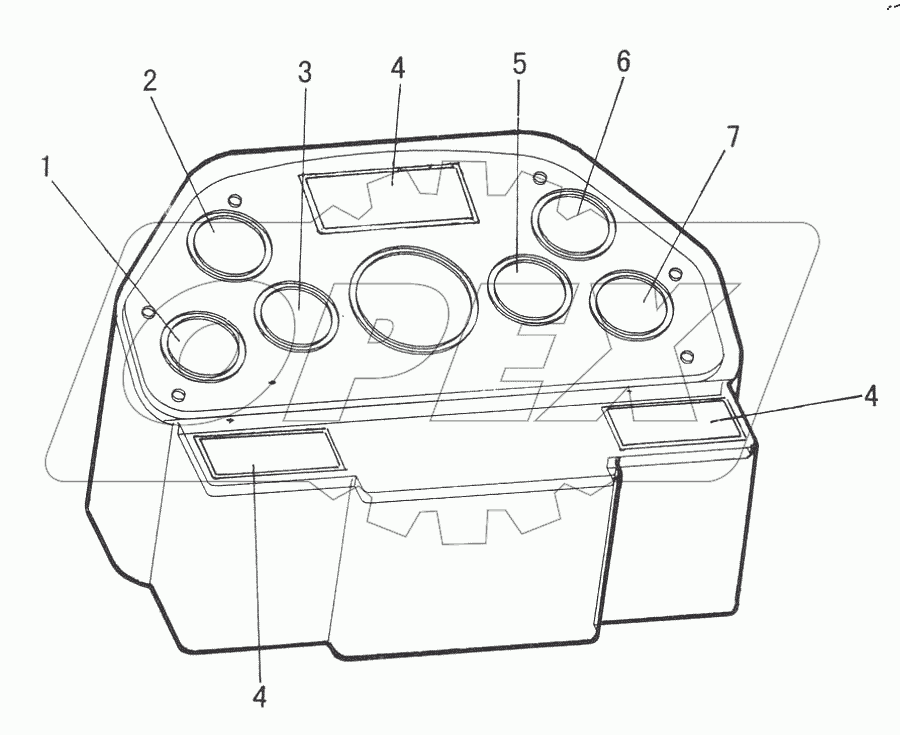 2
3
4
5
6
7
1
4
4
OPEX