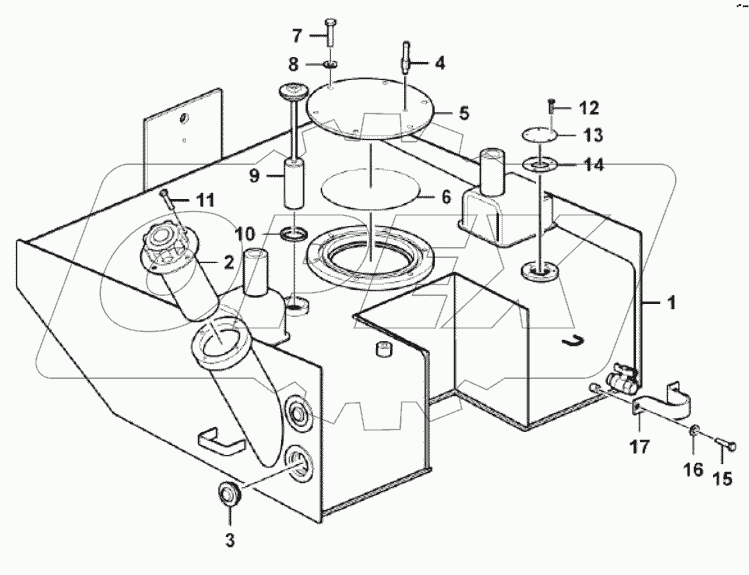 7
8
4
5
12
13
14
9
6
11
10
2
1
17
16
15
3