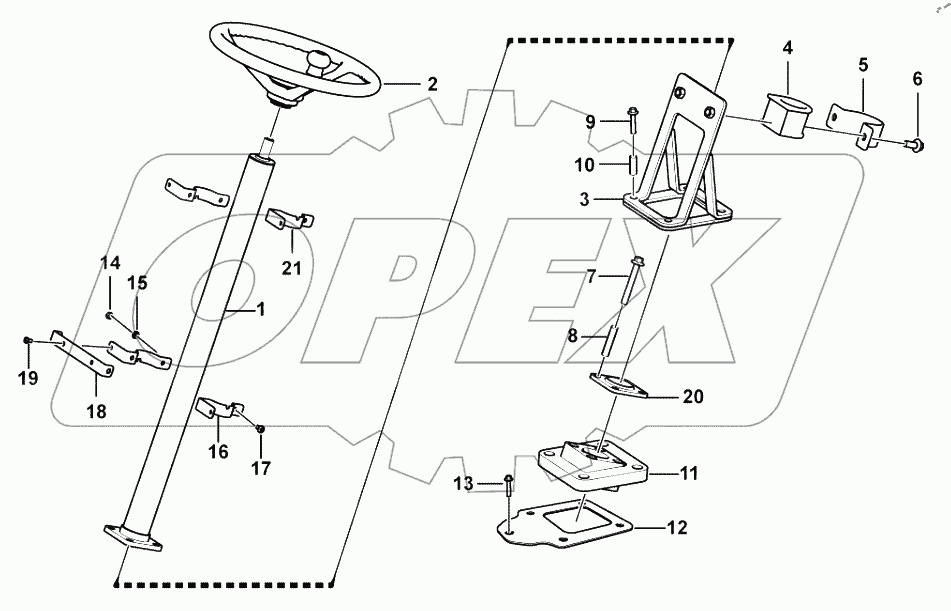 2
4
5
6
9
10
3
21
14
15
1
7
8
19
18
20
16
17
13
11
12
OPEX