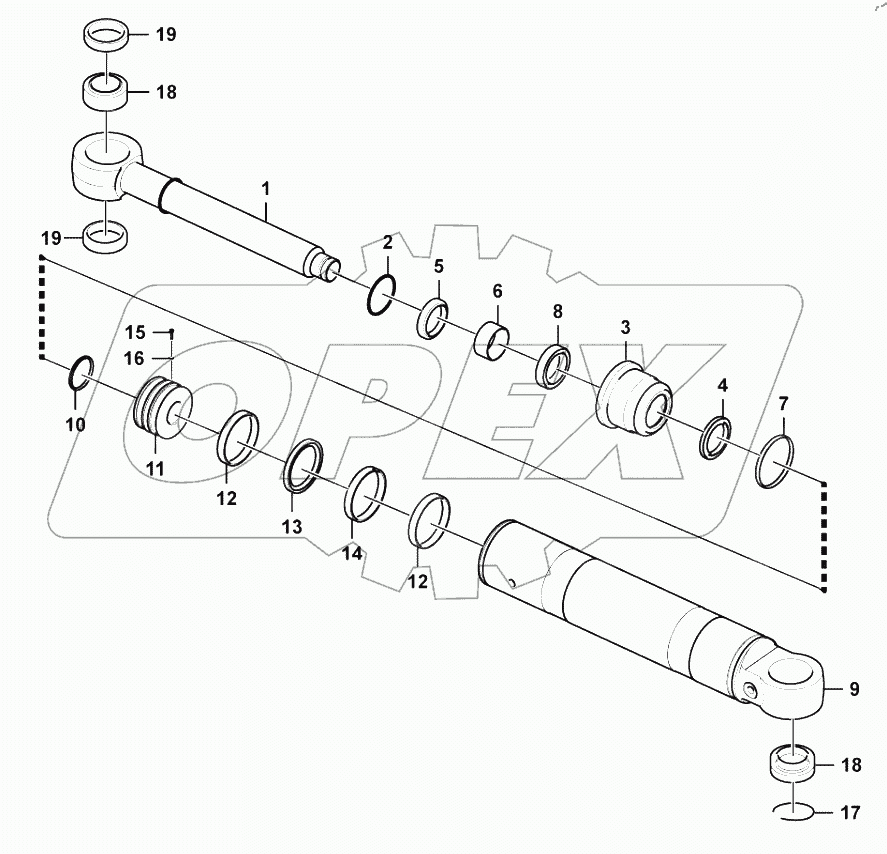 19
18
1
19
2
5
6
8
3
4
7
15
16
10
11
12
13
14
12
9
18
17
OPEX