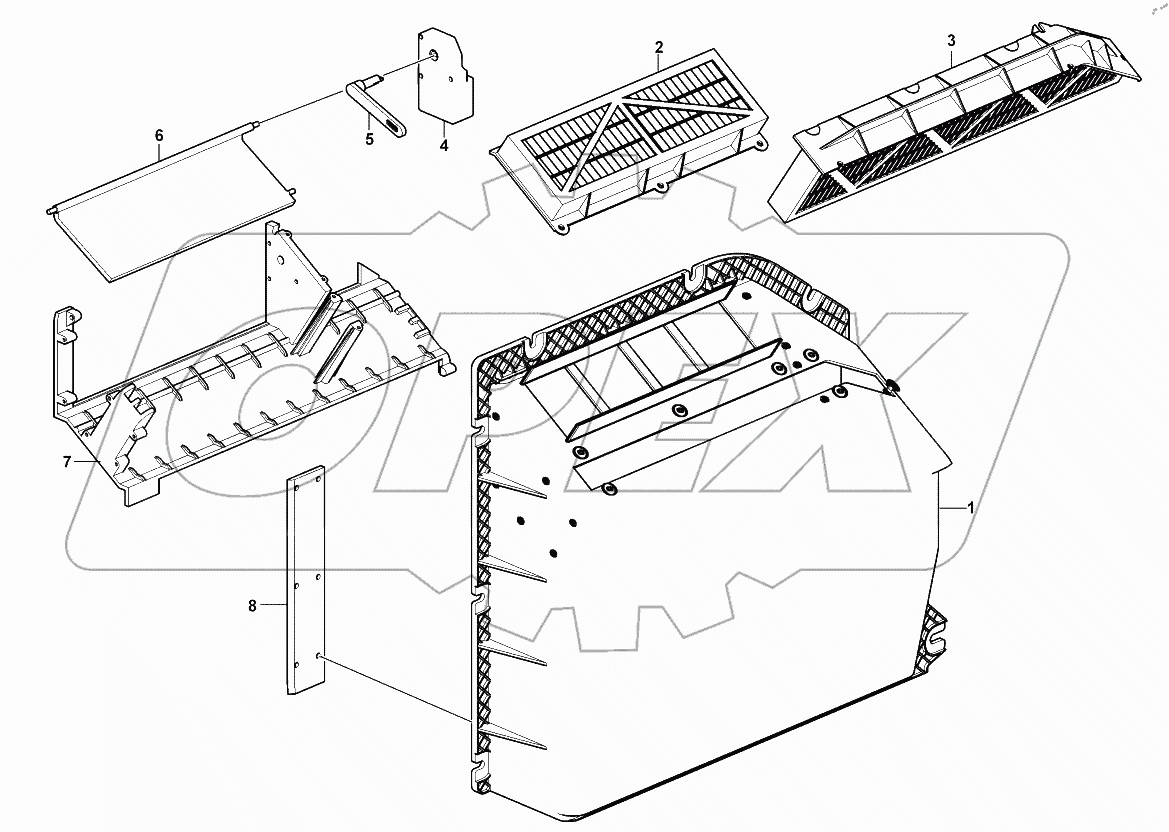 2
3
6
5
4
7
1
8
OPEX