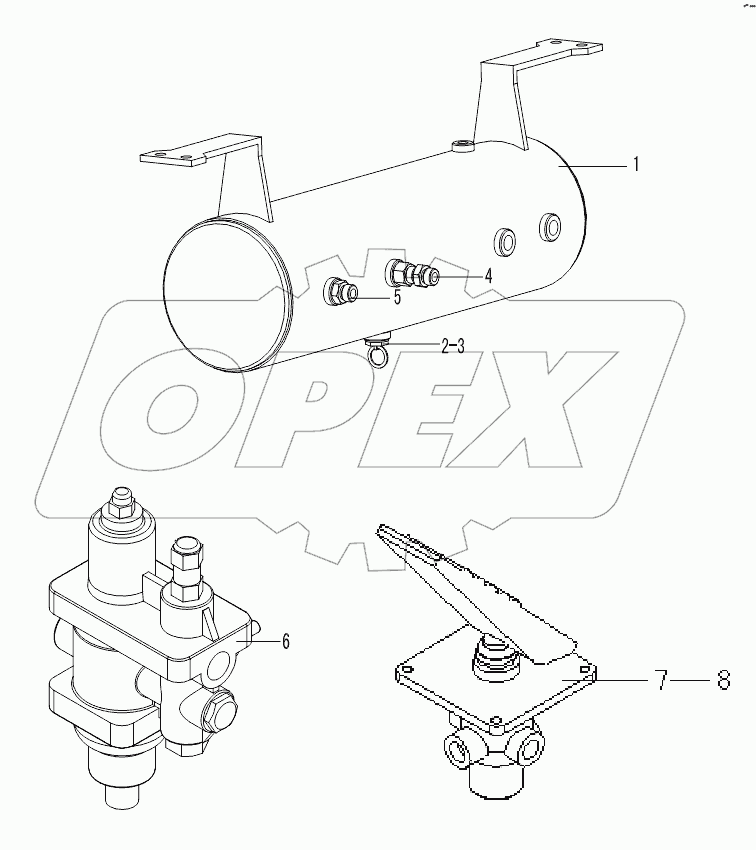 1
4
5
2-3
OPEX
6
7
8