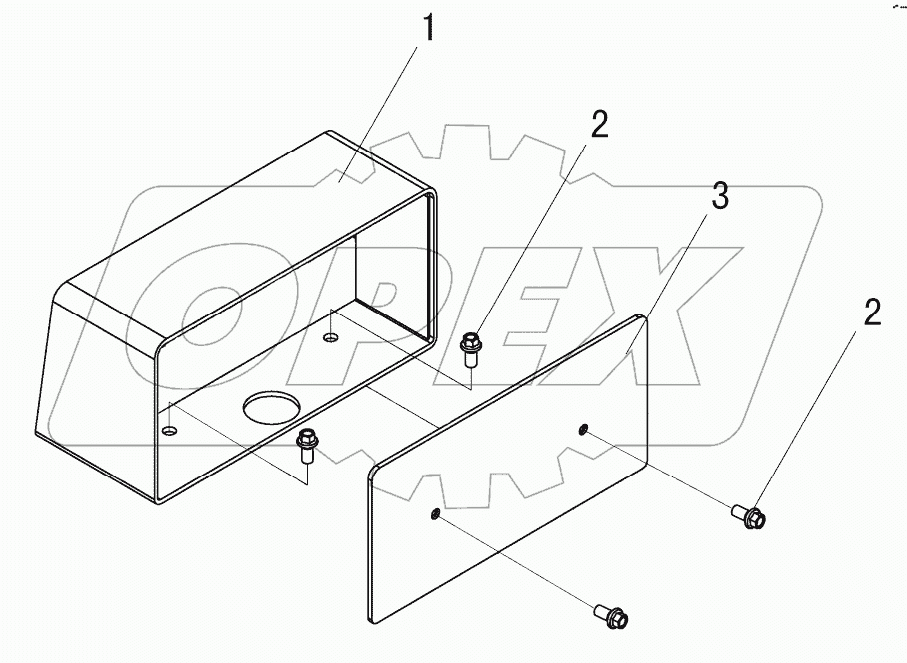 1
2
3
2
OPEX