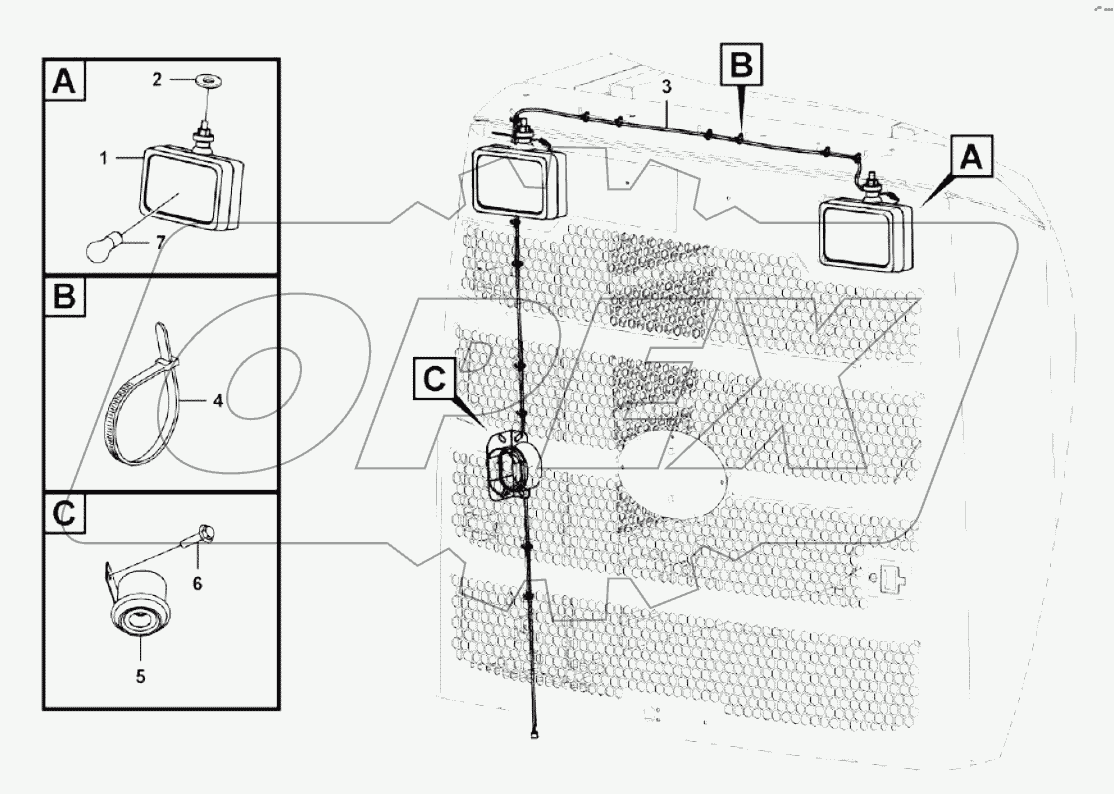 A
2
1
7
B
4
C
6
5
B
3
A
C
OPEX