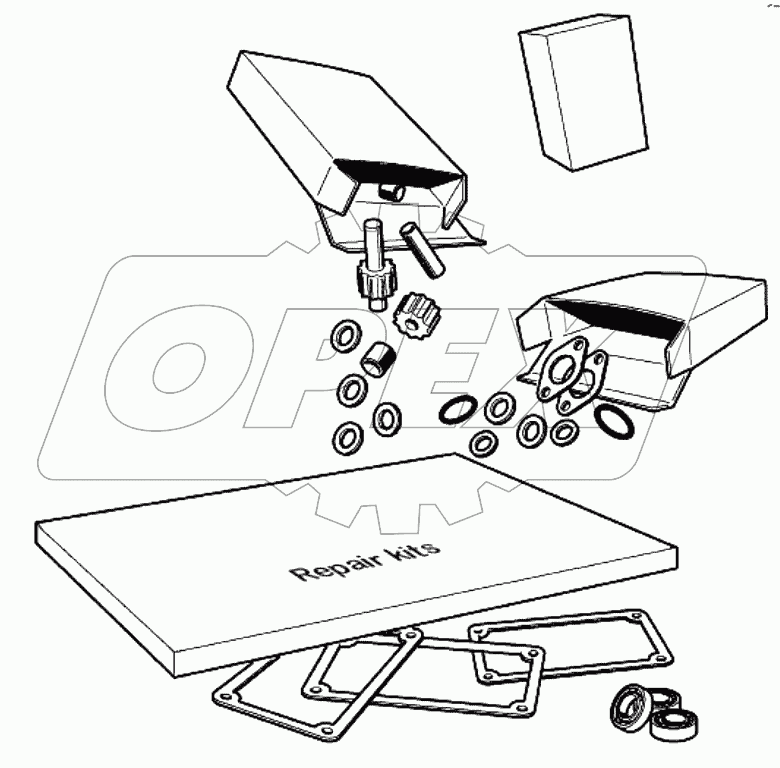 OPEX

Repair kits