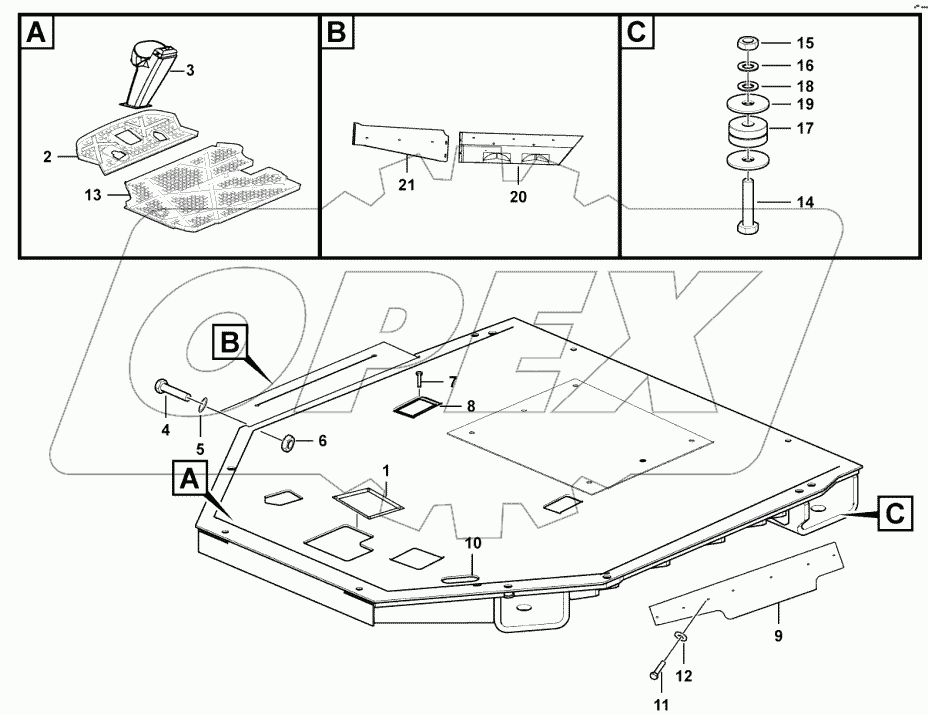 A
3
2
13

B
21
20

C
15
16
18
19
17
14

OPEX

B
7
8
4
5
6
A
1
10
C
9
12
11