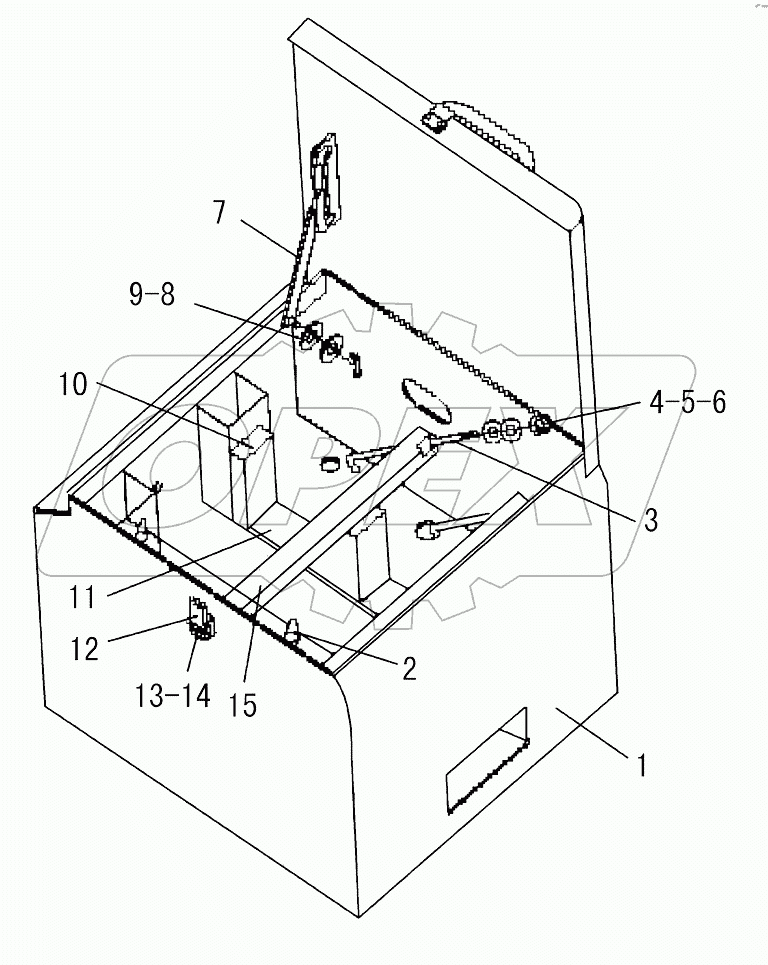 7
9-8
10
4-5-6
3
11
12
13-14
15
2
1
OPEX