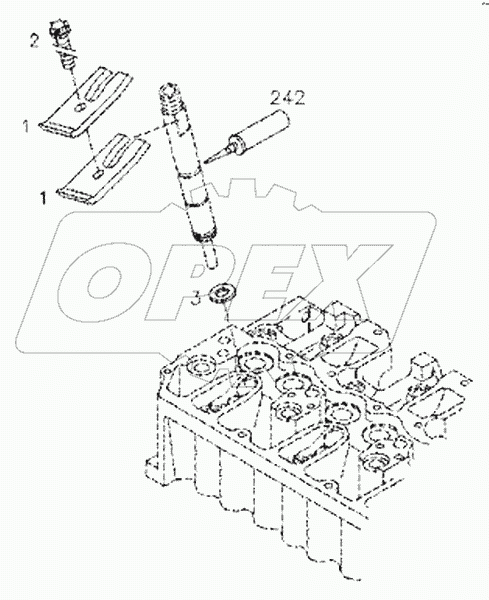 2
242
1
1
OPEX
3