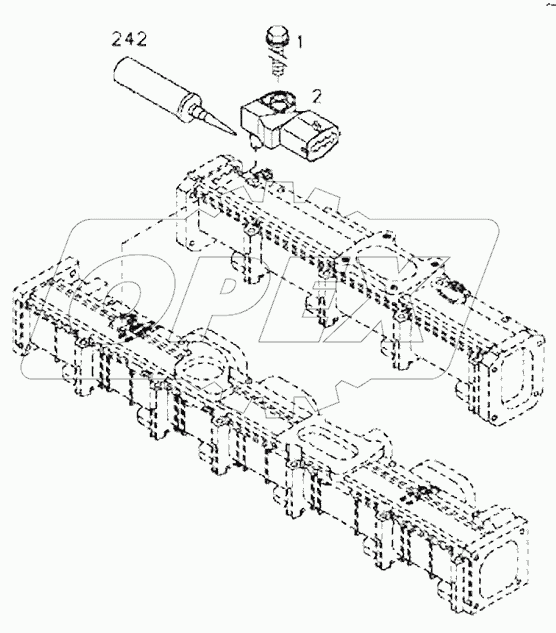 242
1
2
OPEX