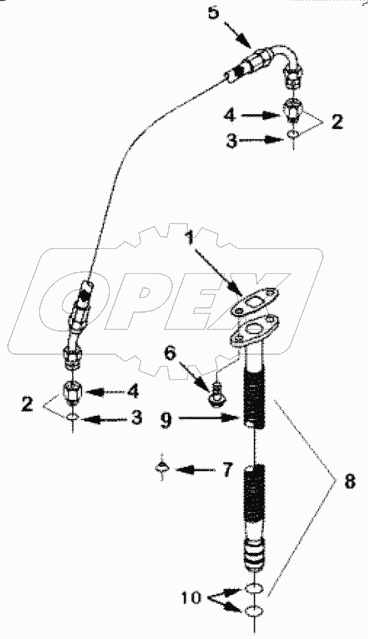 5
4
2
3
1
OPEX
6
2
4
3
9
7
8
10