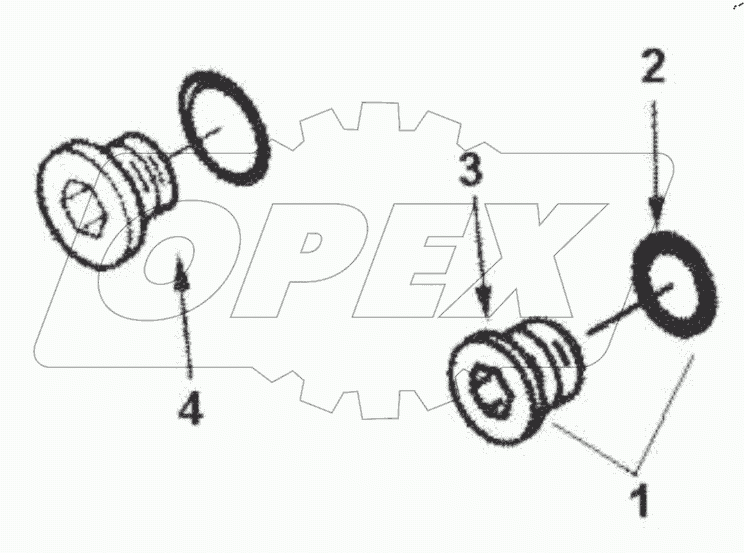 2
3
OPEX
4
1