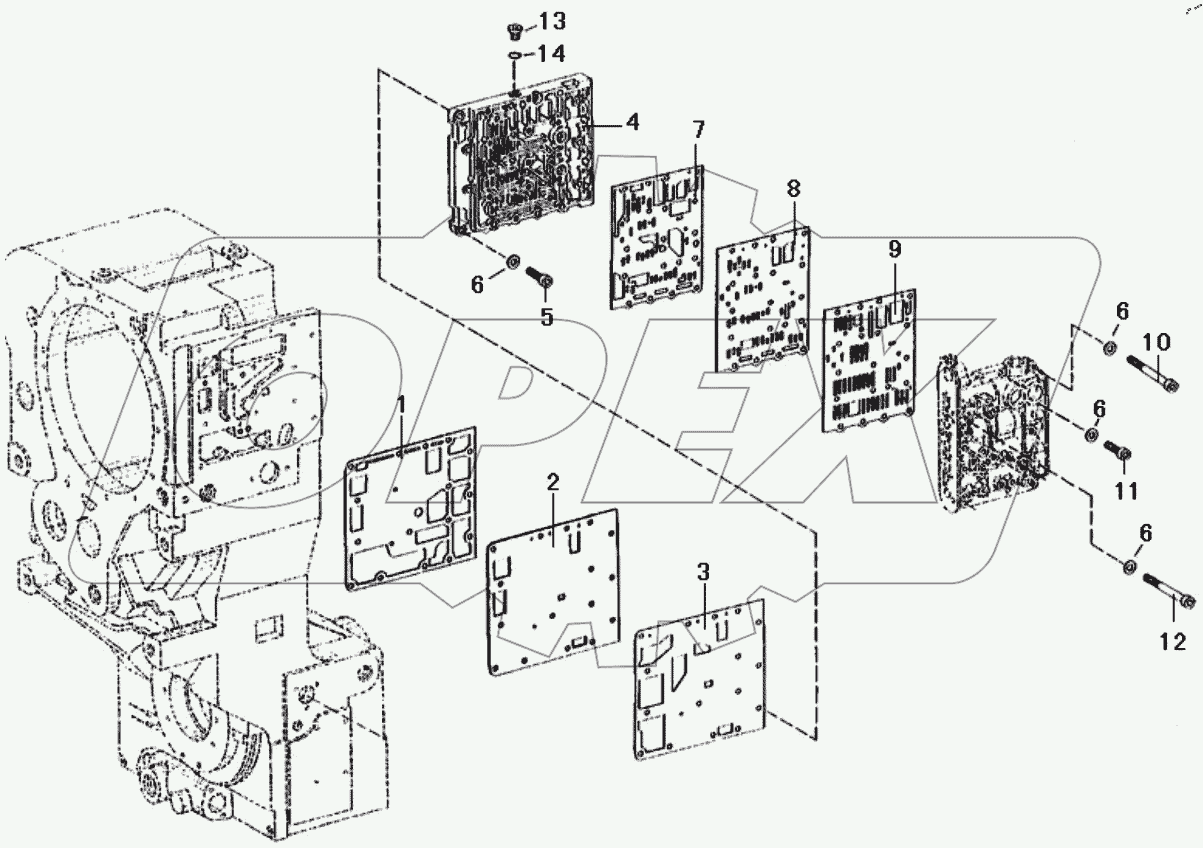 13
14
4
7
8
9
6
5
6
10
6
11
1
2
3
6
12
OPEX