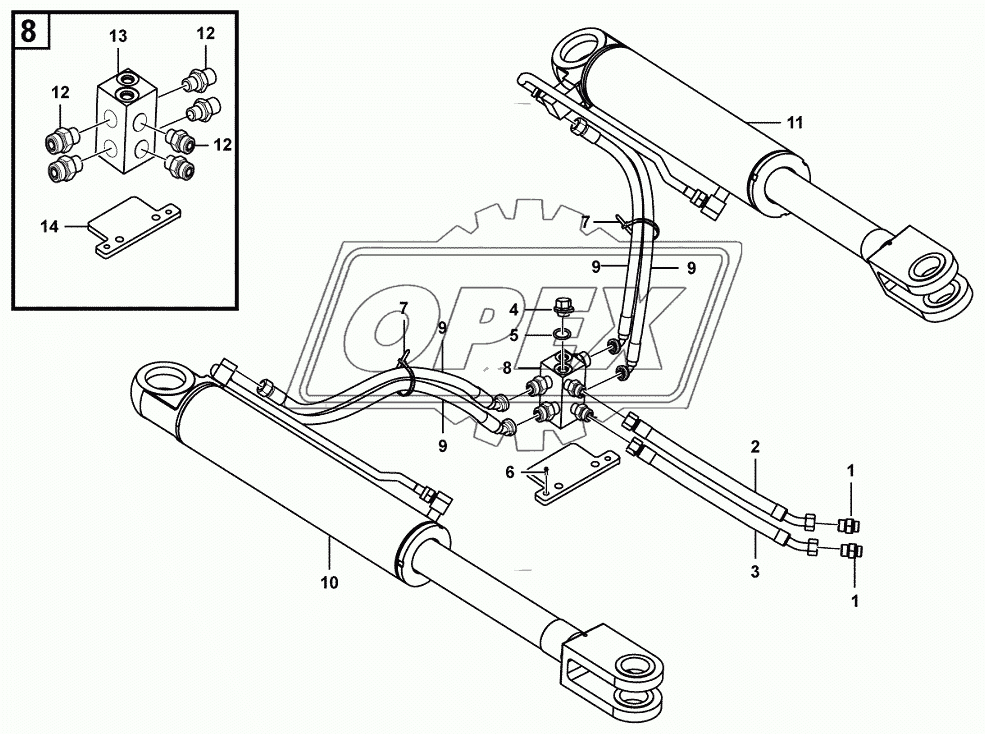 8
13
12
12
12
14
11
7
9
9
4
5
8
7
9
9
6
2
1
3
1
10
OPEX