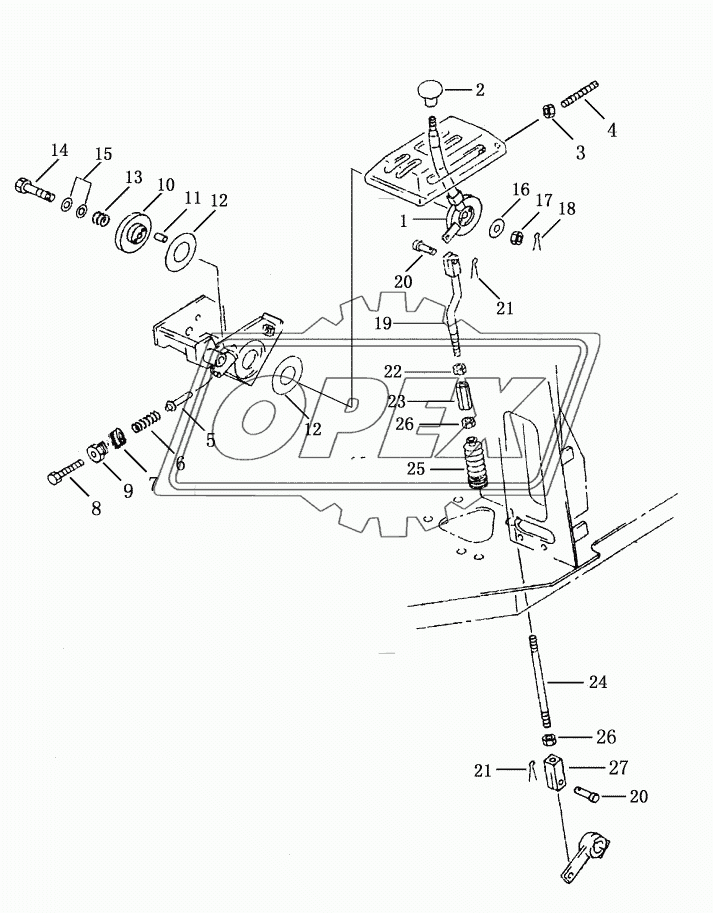 2
4
3
14
15
13
10
11
12
16
17
18
1
20
21
19
22
23
26
12
5
6
7
9
8
25
OPEX
24
26
21
27
20