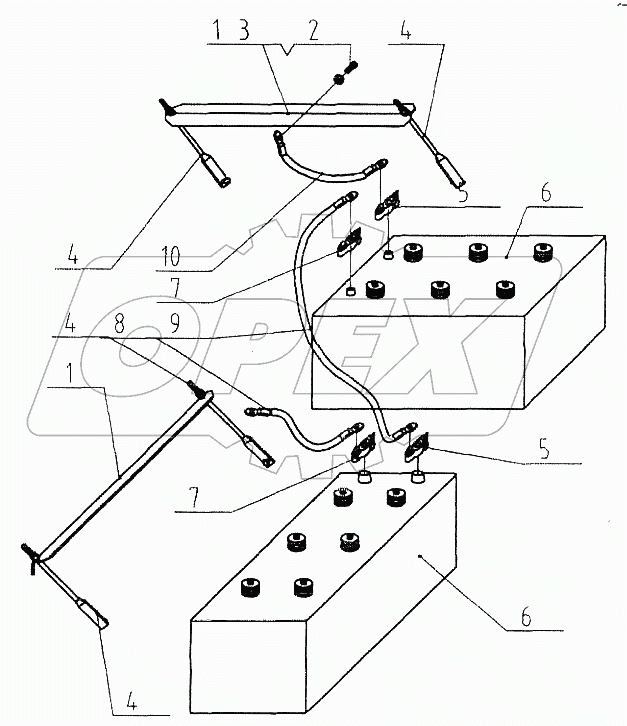 1 3 2
4
5
6
4
10
7
4 8 9
1
5
7
6
4
OPEX