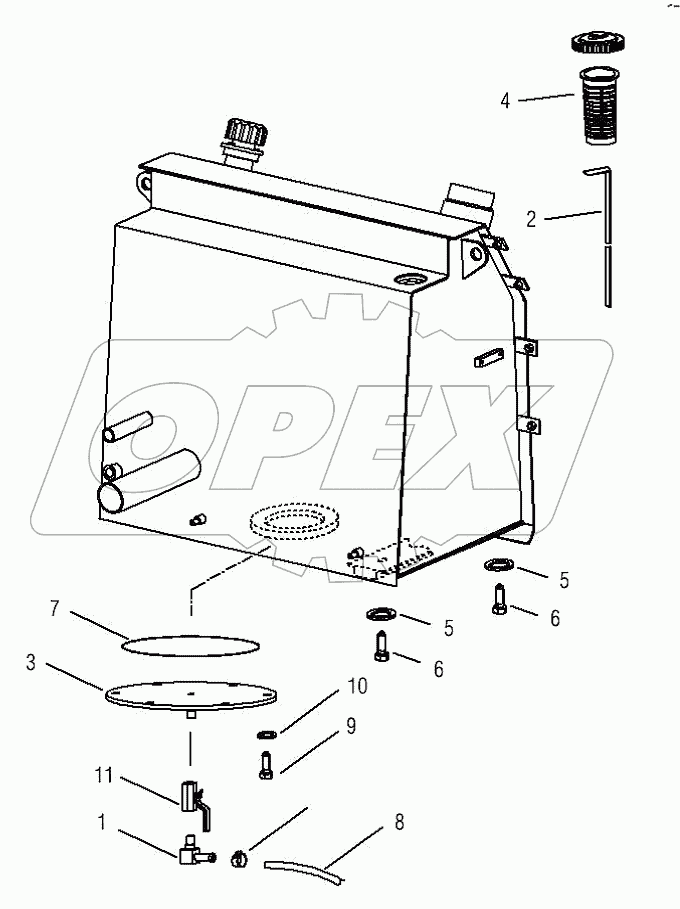 4
2
OPEX
5
6
5
6
7
3
10
9
11
1
8