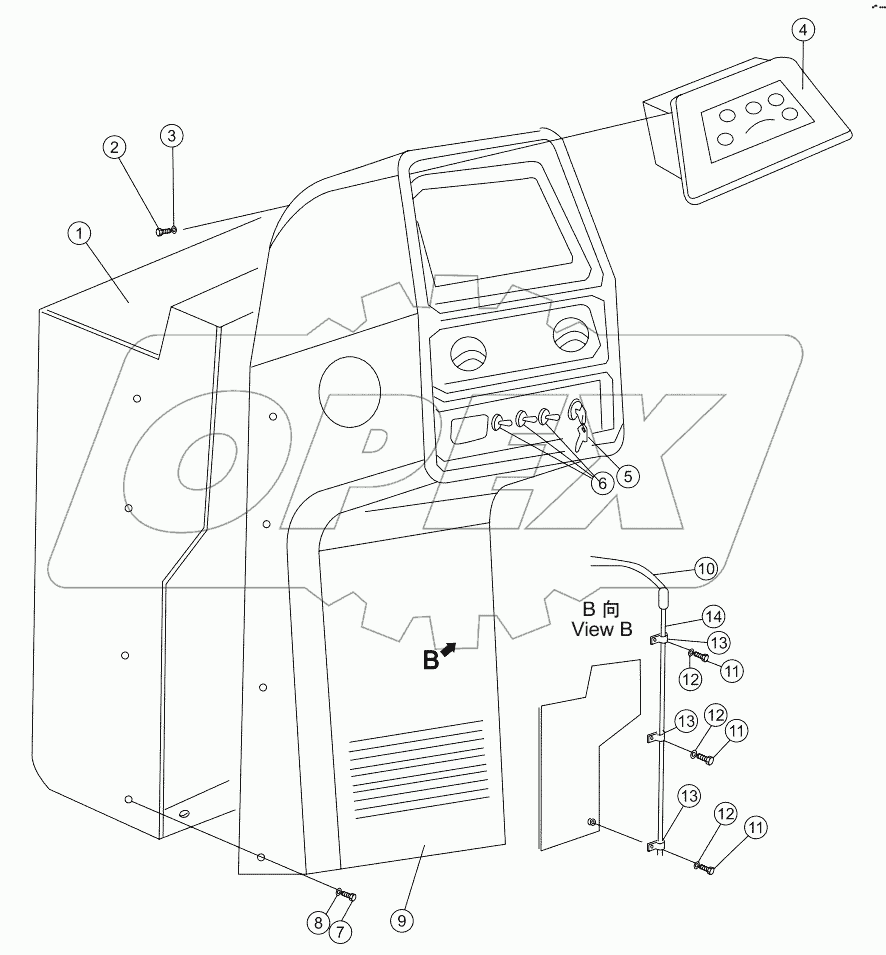 4
2
3
1
OPEX
6
5
10
B 向
View B
14
13
12
11
B
13
12
11
13
12
11
8
7
9