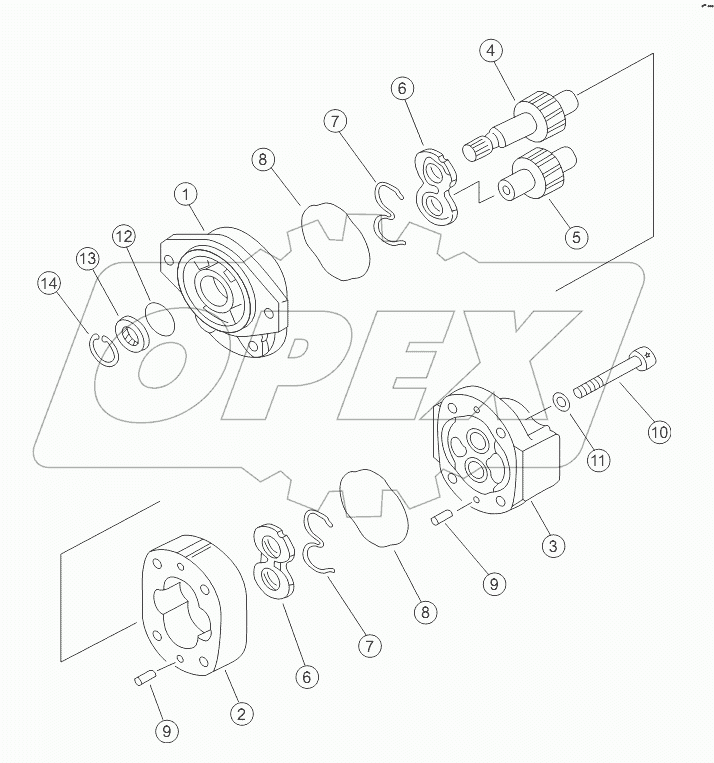 4
6
7
8
1
5
12
13
14
OPEX
10
11
3
9
8
7
6
2
9