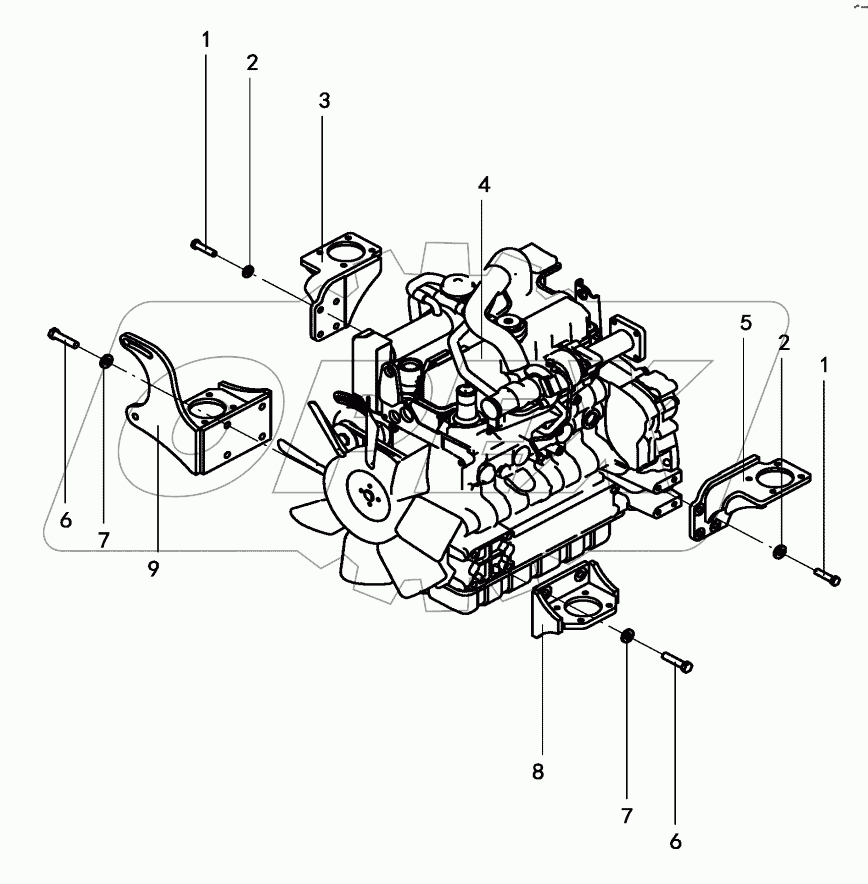 1
2
3
4
5
2
1
6
7
9
8
7
6